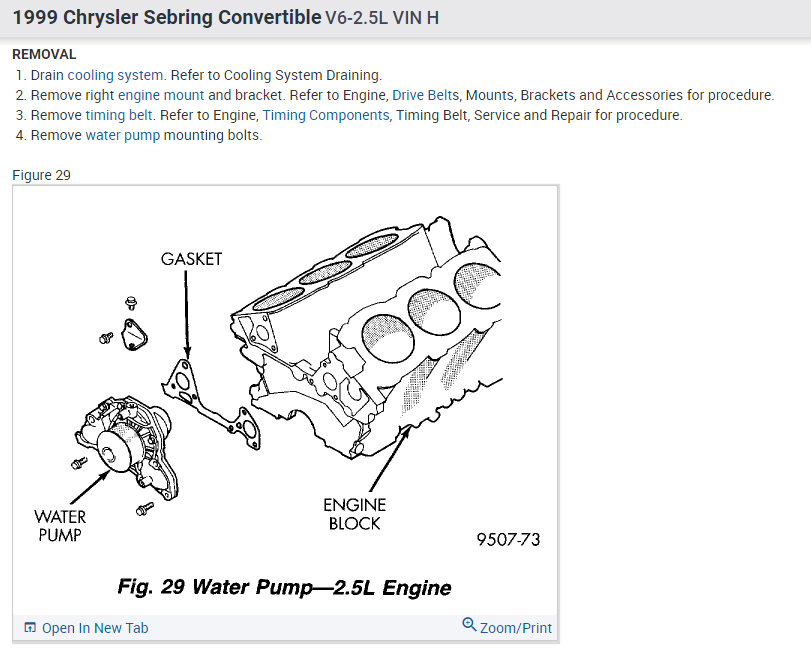 1999 Chrysler Sebring Convertible V6-2.5L VIN H

REMOVAL

1. Drain cooling system. Refer to Cooling System Draining.
2. Remove right engine mount and bracket. Refer to Engine, Drive Belts, Mounts, Brackets and Accessories for procedure.
3. Remove timing belt. Refer to Engine, Timing Components, Timing Belt, Service and Repair for procedure.
4. Remove water pump mounting bolts.

Figure 29

GASKET

WATER PUMP

ENGINE BLOCK

9507-73

Fig. 29 Water Pump—2.5L Engine

Open In New Tab

Zoom/Print