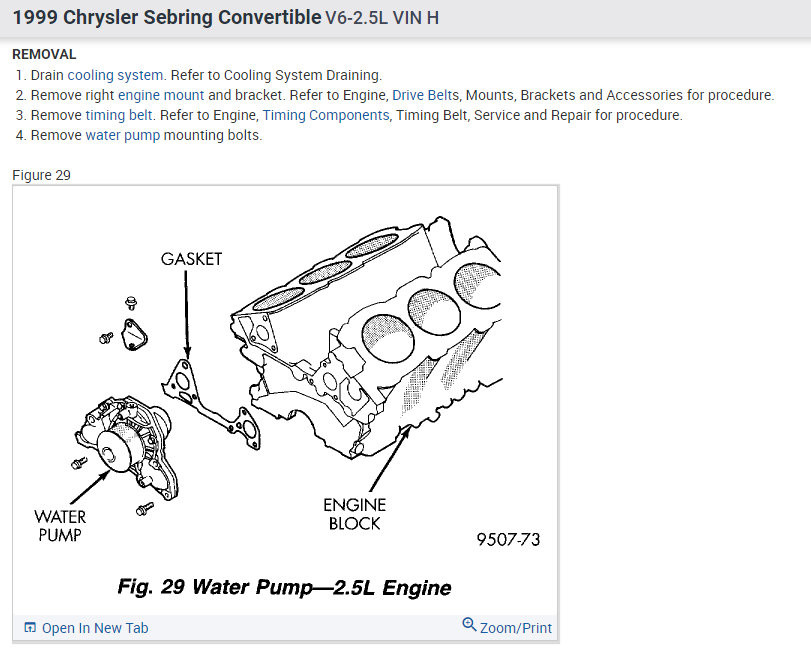 1999 Chrysler Sebring Convertible V6-2.5L VIN H

REMOVAL
1. Drain cooling system. Refer to Cooling System Draining.
2. Remove right engine mount and bracket. Refer to Engine, Drive Belts, Mounts, Brackets and Accessories for procedure.
3. Remove timing belt. Refer to Engine, Timing Components, Timing Belt, Service and Repair for procedure.
4. Remove water pump mounting bolts.

Figure 29

GASKET

WATER PUMP

ENGINE BLOCK

9507-73

Fig. 29 Water Pump—2.5L Engine

Open In New Tab

Zoom/Print