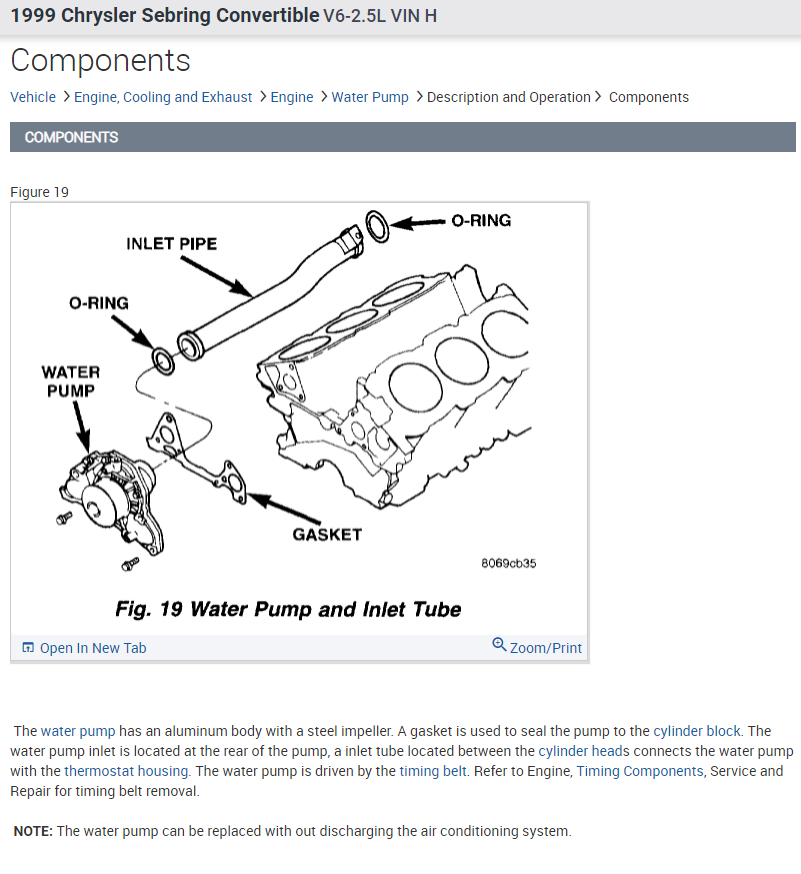 1999 Chrysler Sebring Convertible V6-2.5L VIN H

Components

Vehicle > Engine, Cooling and Exhaust > Engine > Water Pump > Description and Operation > Components

COMPONENTS

Figure 19

O-RING

INLET PIPE

O-RING

WATER PUMP

GASKET

8069cb35

Fig. 19 Water Pump and Inlet Tube

Open In New Tab

Zoom/Print

The water pump has an aluminum body with a steel impeller. A gasket is used to seal the pump to the cylinder block. The water pump inlet is located at the rear of the pump, a inlet tube located between the cylinder heads connects the water pump with the thermostat housing. The water pump is driven by the timing belt. Refer to Engine, Timing Components, Service and Repair for timing belt removal.

NOTE: The water pump can be replaced with out discharging the air conditioning system.