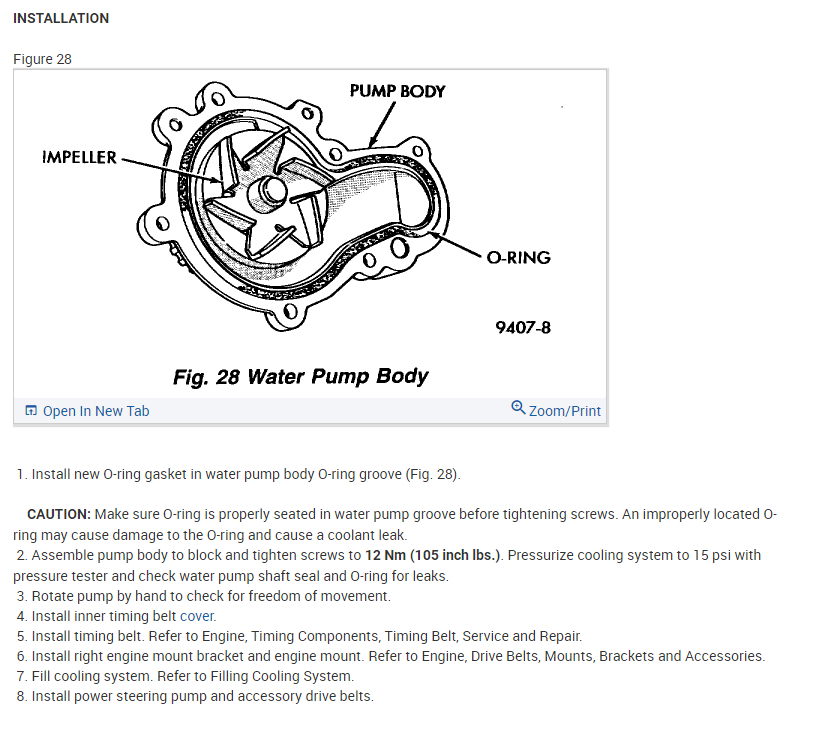 INSTALLATION

Figure 28

PUMP BODY

IMPELLER

O-RING

9407-8

Fig. 28 Water Pump Body

Open In New Tab

Zoom/Print

1. Install new O-ring gasket in water pump body O-ring groove (Fig. 28).

CAUTION: Make sure O-ring is properly seated in water pump groove before tightening screws. An improperly located O-ring may cause damage to the O-ring and cause a coolant leak.

2. Assemble pump body to block and tighten screws to 12 Nm (105 inch lbs.). Pressurize cooling system to 15 psi with pressure tester and check water pump shaft seal and O-ring for leaks.
3. Rotate pump by hand to check for freedom of movement.
4. Install inner timing belt cover.
5. Install timing belt. Refer to Engine, Timing Components, Timing Belt, Service and Repair.
6. Install right engine mount bracket and engine mount. Refer to Engine, Drive Belts, Mounts, Brackets and Accessories.
7. Fill cooling system. Refer to Filling Cooling System.
8. Install power steering pump and accessory drive belts.