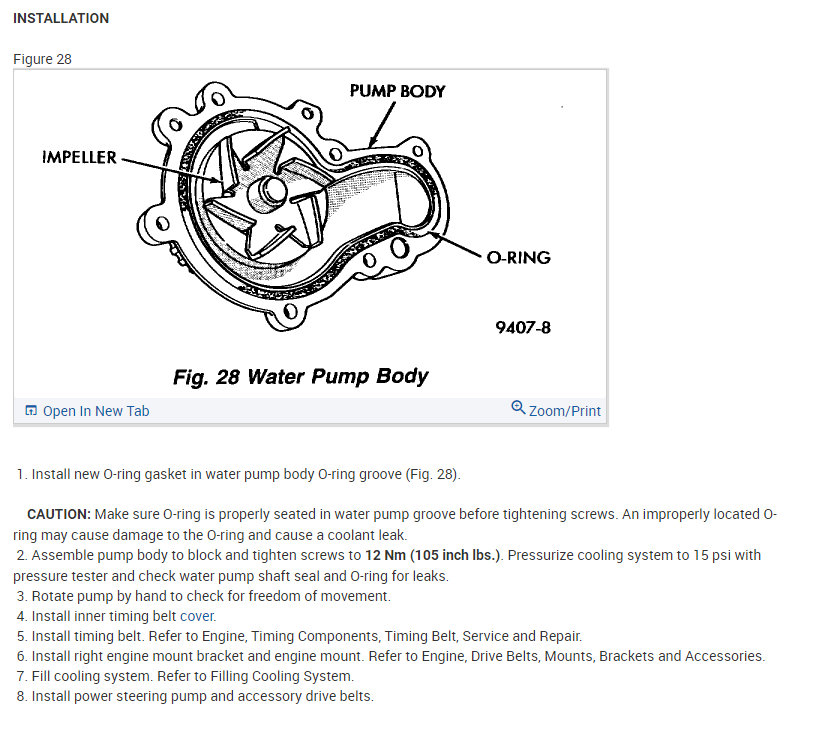 INSTALLATION

Figure 28

PUMP BODY

IMPELLER

O-RING

9407-8

Fig. 28 Water Pump Body

Open In New Tab

Zoom/Print

1. Install new O-ring gasket in water pump body O-ring groove (Fig. 28).

CAUTION: Make sure O-ring is properly seated in water pump groove before tightening screws. An improperly located O-ring may cause damage to the O-ring and cause a coolant leak.

2. Assemble pump body to block and tighten screws to 12 Nm (105 inch lbs.). Pressurize cooling system to 15 psi with pressure tester and check water pump shaft seal and O-ring for leaks.
3. Rotate pump by hand to check for freedom of movement.
4. Install inner timing belt cover.
5. Install timing belt. Refer to Engine, Timing Components, Timing Belt, Service and Repair.
6. Install right engine mount bracket and engine mount. Refer to Engine, Drive Belts, Mounts, Brackets and Accessories.
7. Fill cooling system. Refer to Filling Cooling System.
8. Install power steering pump and accessory drive belts.