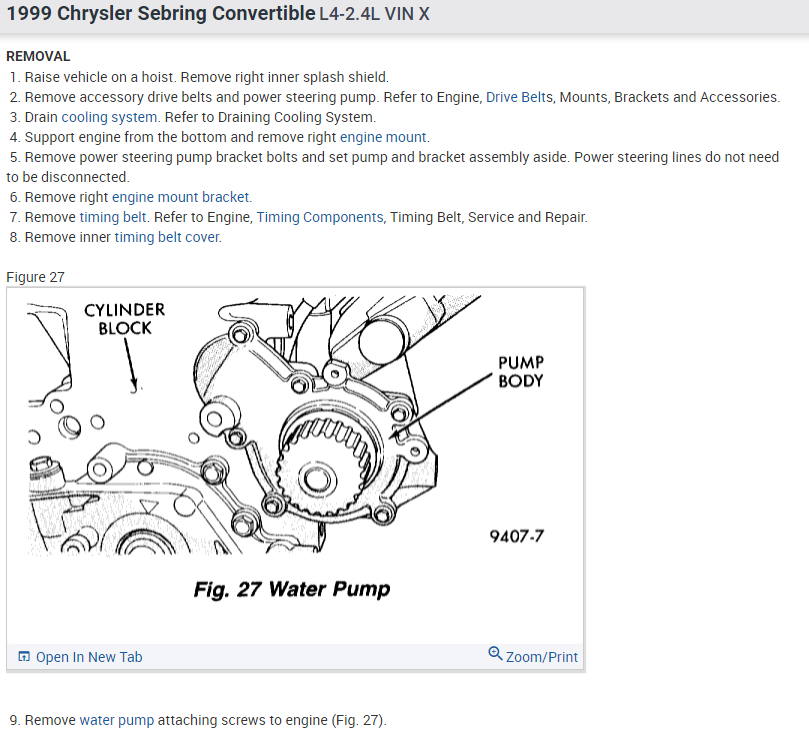 1999 Chrysler Sebring Convertible L4-2.4L VIN X

REMOVAL

1. Raise vehicle on a hoist. Remove right inner splash shield.
2. Remove accessory drive belts and power steering pump. Refer to Engine, Drive Belts, Mounts, Brackets and Accessories.
3. Drain cooling system. Refer to Draining Cooling System.
4. Support engine from the bottom and remove right engine mount.
5. Remove power steering pump bracket bolts and set pump and bracket assembly aside. Power steering lines do not need to be disconnected.
6. Remove right engine mount bracket.
7. Remove timing belt. Refer to Engine, Timing Components, Timing Belt, Service and Repair.
8. Remove inner timing belt cover.

Figure 27

CYLINDER BLOCK

PUMP BODY

9407-7

Fig. 27 Water Pump

Open In New Tab

Zoom/Print

9. Remove water pump attaching screws to engine (Fig. 27).