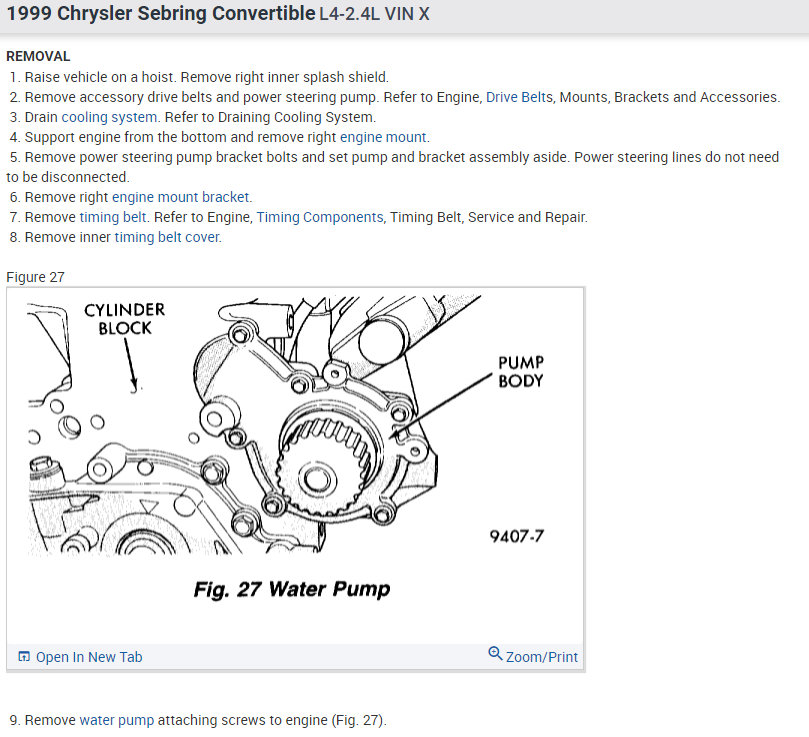 1999 Chrysler Sebring Convertible L4-2.4L VIN X

REMOVAL
1. Raise vehicle on a hoist. Remove right inner splash shield.
2. Remove accessory drive belts and power steering pump. Refer to Engine, Drive Belts, Mounts, Brackets and Accessories.
3. Drain cooling system. Refer to Draining Cooling System.
4. Support engine from the bottom and remove right engine mount.
5. Remove power steering pump bracket bolts and set pump and bracket assembly aside. Power steering lines do not need to be disconnected.
6. Remove right engine mount bracket.
7. Remove timing belt. Refer to Engine, Timing Components, Timing Belt, Service and Repair.
8. Remove inner timing belt cover.

Figure 27

CYLINDER BLOCK

PUMP BODY

9407-7

Fig. 27 Water Pump

Open In New Tab

Zoom/Print

9. Remove water pump attaching screws to engine (Fig. 27).