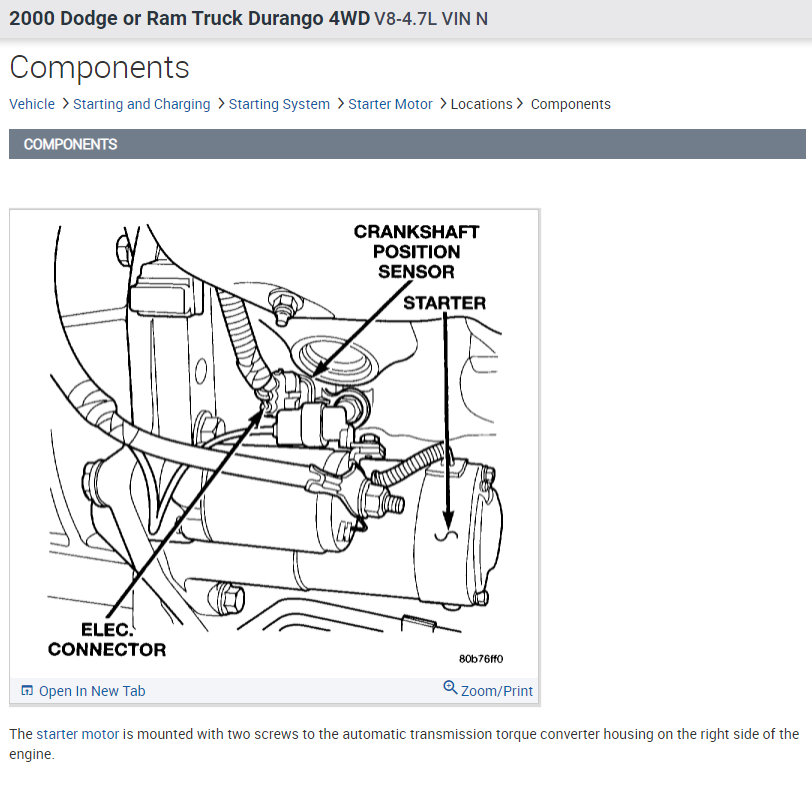 2000 Dodge or Ram Truck Durango 4WD V8-4.7L VIN N

Components

Vehicle > Starting and Charging > Starting System > Starter Motor > Locations > Components

COMPONENTS

CRANKSHAFT POSITION SENSOR
STARTER
ELEC. CONNECTOR
80b76ff0

Open In New Tab
Zoom/Print

The starter motor is mounted with two screws to the automatic transmission torque converter housing on the right side of the engine.