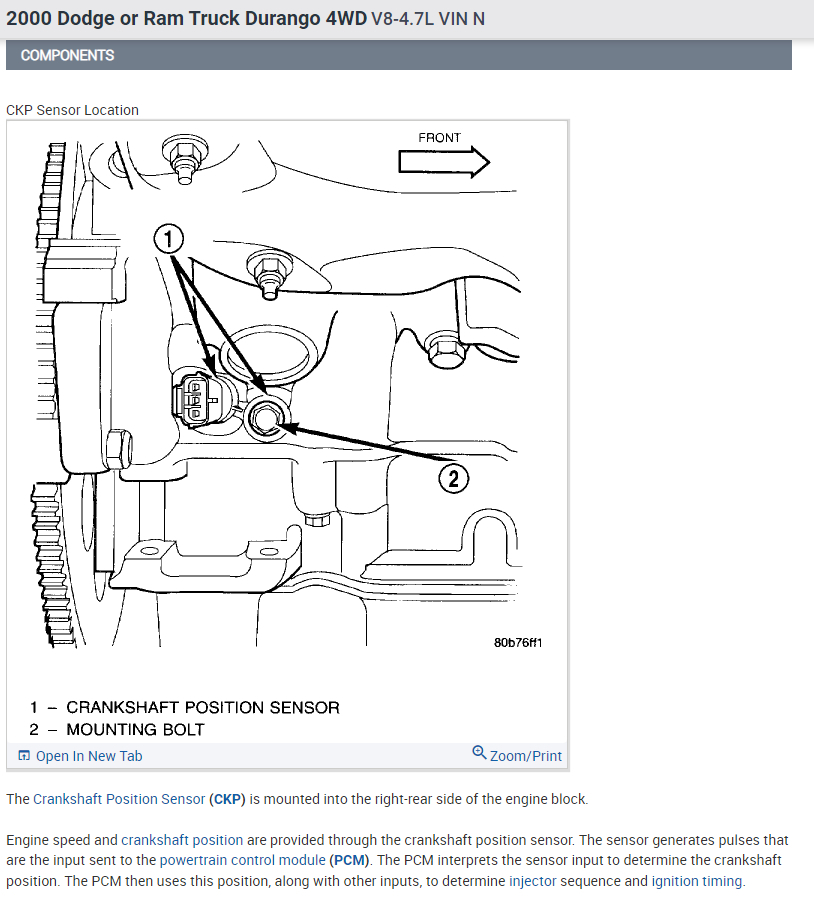 2000 Dodge or Ram Truck Durango 4WD V8-4.7L VIN N

COMPONENTS

CKP Sensor Location

FRONT

1

2

80b76ff1

1 – CRANKSHAFT POSITION SENSOR
2 – MOUNTING BOLT

Open In New Tab

Zoom/Print

The Crankshaft Position Sensor (CKP) is mounted into the right-rear side of the engine block.

Engine speed and crankshaft position are provided through the crankshaft position sensor. The sensor generates pulses that are the input sent to the powertrain control module (PCM). The PCM interprets the sensor input to determine the crankshaft position. The PCM then uses this position, along with other inputs, to determine injector sequence and ignition timing.