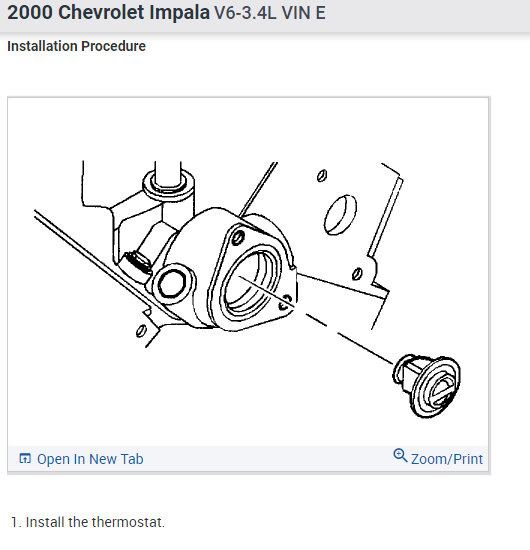 2000 Chevrolet Impala V6-3.4L VIN E

Installation Procedure

Open In New Tab

Zoom/Print

1. Install the thermostat.