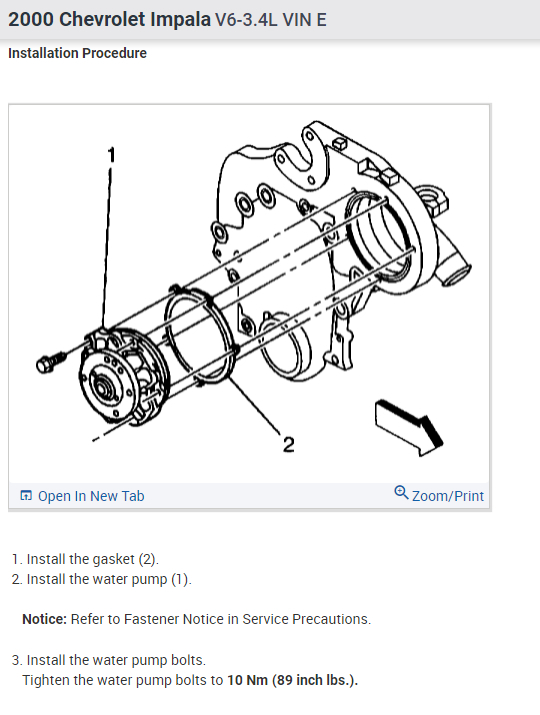 2000 Chevrolet Impala V6-3.4L VIN E

Installation Procedure

1

2

Open In New Tab

Zoom/Print

1. Install the gasket (2).
2. Install the water pump (1).

Notice: Refer to Fastener Notice in Service Precautions.

3. Install the water pump bolts.
Tighten the water pump bolts to 10 Nm (89 inch lbs.).