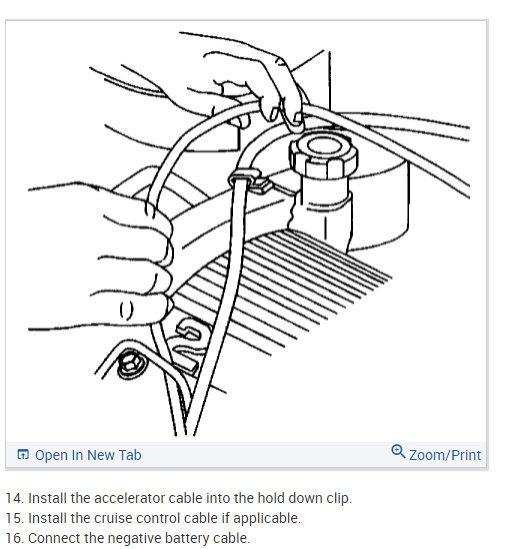 Open In New Tab

Zoom/Print

14. Install the accelerator cable into the hold down clip.
15. Install the cruise control cable if applicable.
16. Connect the negative battery cable.