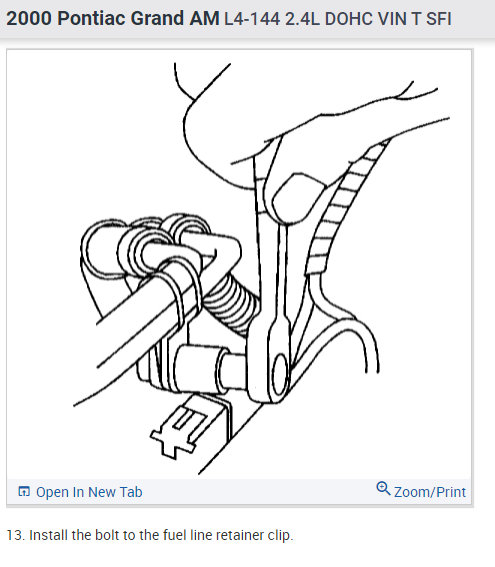 2000 Pontiac Grand AM L4-144 2.4L DOHC VIN T SFI

Open In New Tab

Zoom/Print

13. Install the bolt to the fuel line retainer clip.