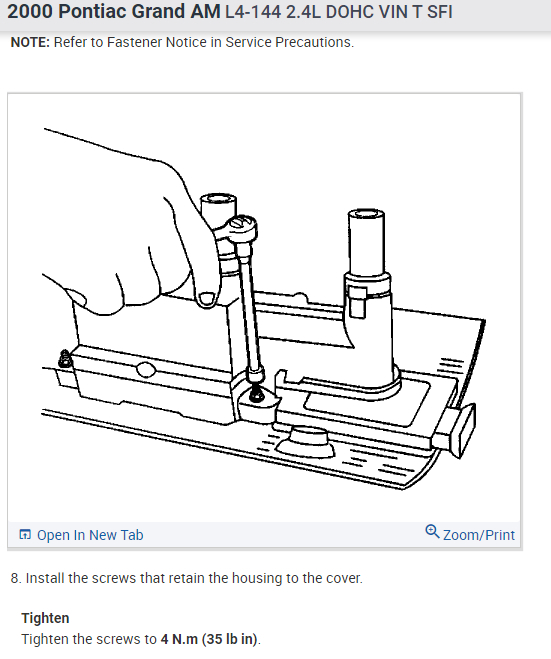 2000 Pontiac Grand AM L4-144 2.4L DOHC VIN T SFI

NOTE: Refer to Fastener Notice in Service Precautions.

Open In New Tab

Zoom/Print

8. Install the screws that retain the housing to the cover.

Tighten
Tighten the screws to 4 N.m (35 lb in).