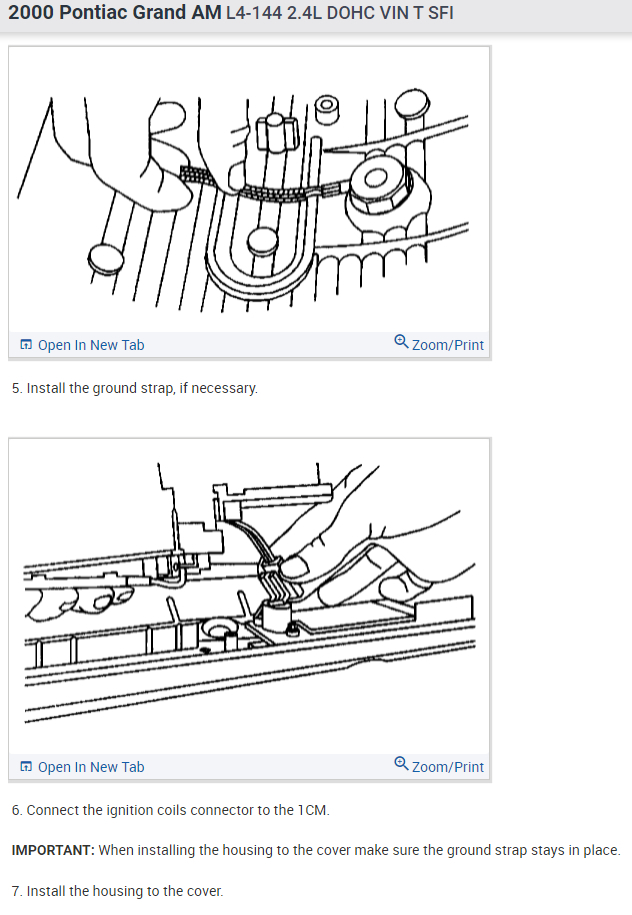 2000 Pontiac Grand AM L4-144 2.4L DOHC VIN T SFI

Open In New Tab
Zoom/Print

5. Install the ground strap, if necessary.

Open In New Tab
Zoom/Print

6. Connect the ignition coils connector to the 1CM.

IMPORTANT: When installing the housing to the cover make sure the ground strap stays in place.

7. Install the housing to the cover.