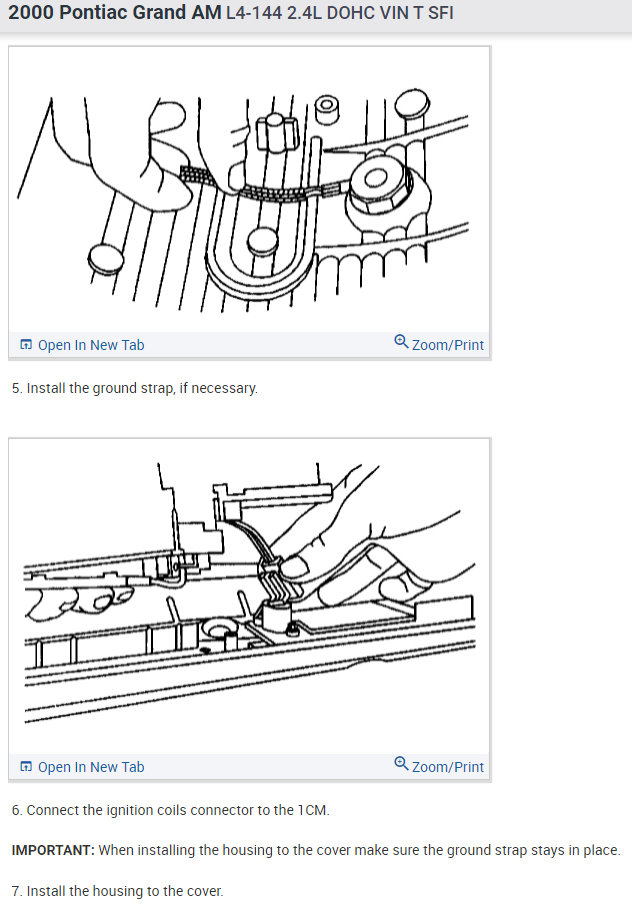 2000 Pontiac Grand AM L4-144 2.4L DOHC VIN T SFI

Open In New Tab

Zoom/Print

5. Install the ground strap, if necessary.

Open In New Tab

Zoom/Print

6. Connect the ignition coils connector to the 1CM.

IMPORTANT: When installing the housing to the cover make sure the ground strap stays in place.

7. Install the housing to the cover.