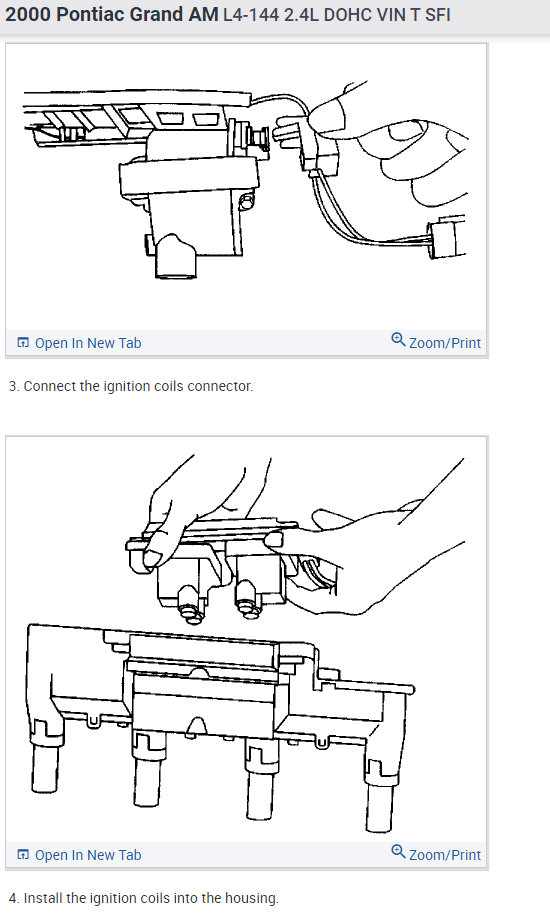 2000 Pontiac Grand AM L4-144 2.4L DOHC VIN T SFI

Open In New Tab

Zoom/Print

3. Connect the ignition coils connector.

Open In New Tab

Zoom/Print

4. Install the ignition coils into the housing.