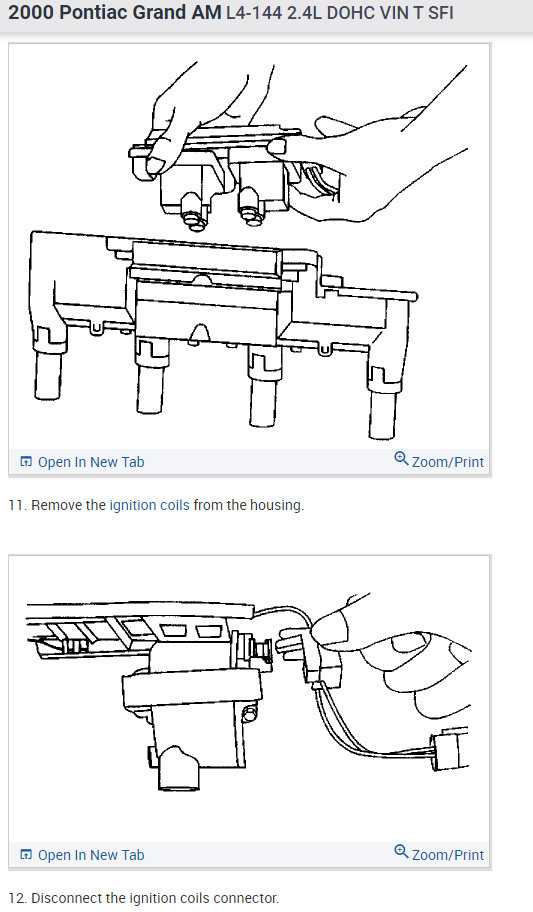 2000 Pontiac Grand AM L4-144 2.4L DOHC VIN T SFI

Open In New Tab

Zoom/Print

11. Remove the ignition coils from the housing.

Open In New Tab

Zoom/Print

12. Disconnect the ignition coils connector.