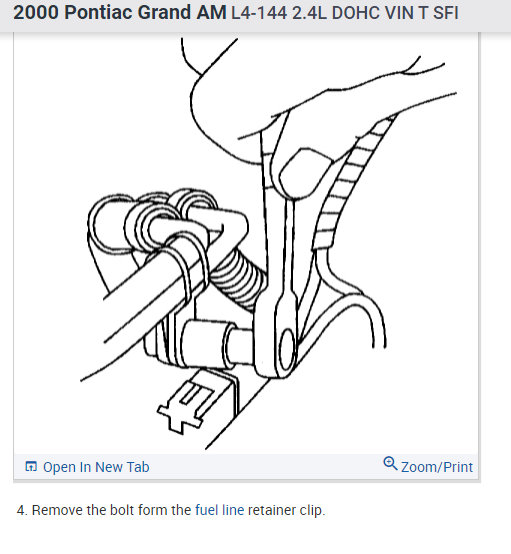 2000 Pontiac Grand AM L4-144 2.4L DOHC VIN T SFI

Open In New Tab

Zoom/Print

4. Remove the bolt form the fuel line retainer clip.