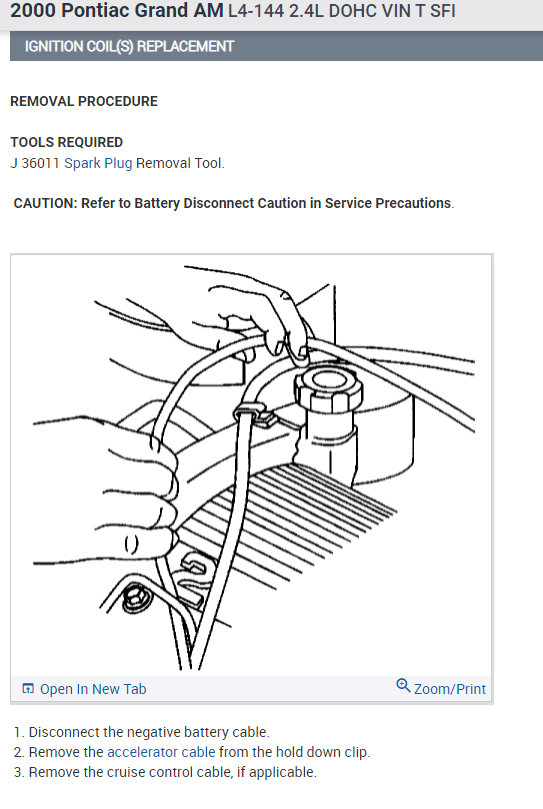 2000 Pontiac Grand AM L4-144 2.4L DOHC VIN T SFI

IGNITION COIL(S) REPLACEMENT

REMOVAL PROCEDURE

TOOLS REQUIRED
J 36011 Spark Plug Removal Tool.

CAUTION: Refer to Battery Disconnect Caution in Service Precautions.

Open In New Tab

Zoom/Print

1. Disconnect the negative battery cable.
2. Remove the accelerator cable from the hold down clip.
3. Remove the cruise control cable, if applicable.