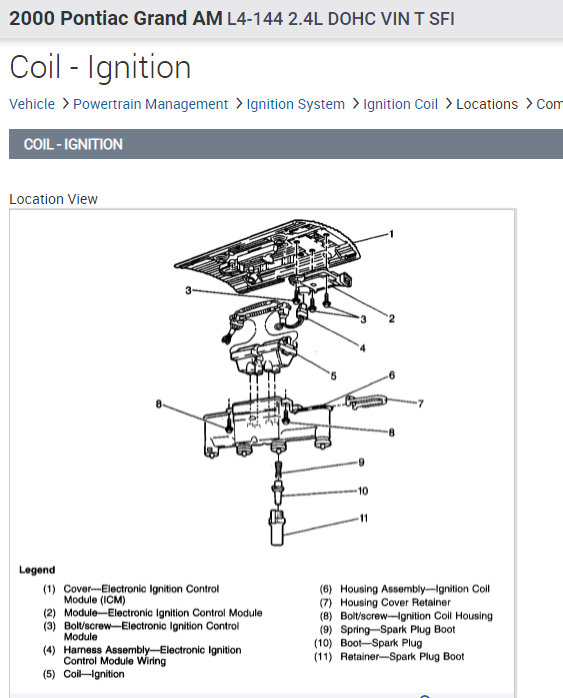 2000 Pontiac Grand AM L4-144 2.4L DOHC VIN T SFI

Coil - Ignition

Vehicle > Powertrain Management > Ignition System > Ignition Coil > Locations > Com

COIL - IGNITION

Location View

1
3
3
2
4
5
6
7
8
8
9
10
11

Legend

(1) Cover—Electronic Ignition Control Module (ICM)
(2) Module—Electronic Ignition Control Module
(3) Bolt/screw—Electronic Ignition Control Module
(4) Harness Assembly—Electronic Ignition Control Module Wiring
(5) Coil—Ignition

(6) Housing Assembly—Ignition Coil
(7) Housing Cover Retainer
(8) Bolt/screw—Ignition Coil Housing
(9) Spring—Spark Plug Boot
(10) Boot—Spark Plug
(11) Retainer—Spark Plug Boot