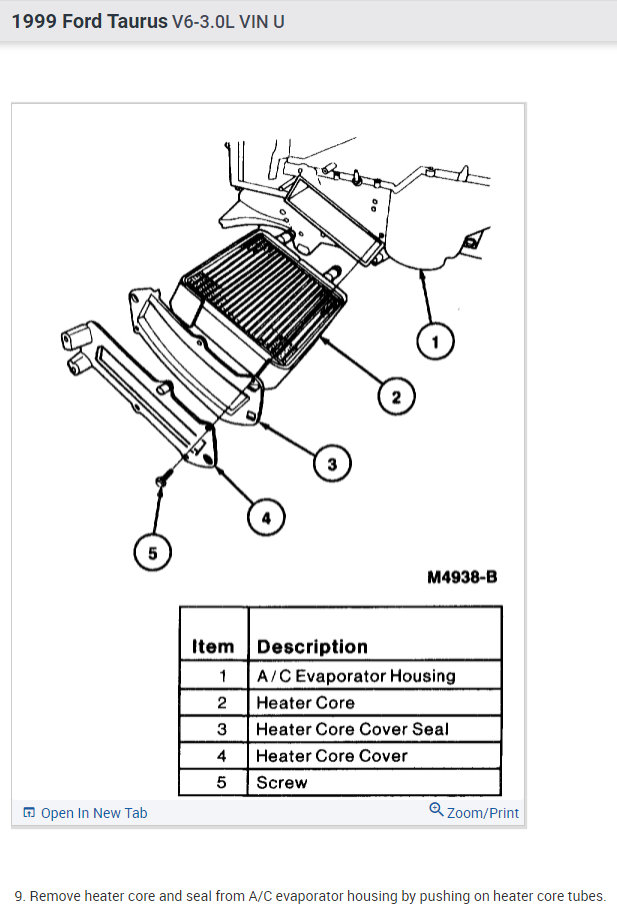 1999 Ford Taurus V6-3.0L VIN U

1

2

3

4

5

M4938-B

| Item | Description |
|---|---|
| 1 | A/C Evaporator Housing |
| 2 | Heater Core |
| 3 | Heater Core Cover Seal |
| 4 | Heater Core Cover |
| 5 | Screw |

Open In New Tab

Zoom/Print

9. Remove heater core and seal from A/C evaporator housing by pushing on heater core tubes.