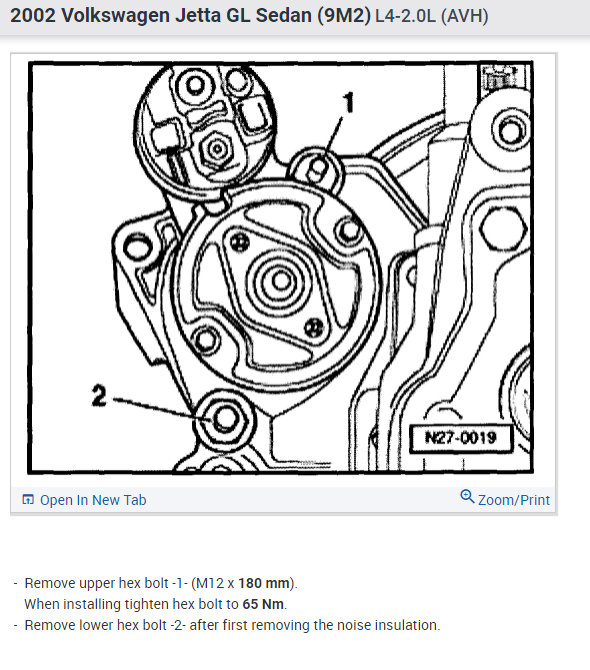 2002 Volkswagen Jetta GL Sedan (9M2) L4-2.0L (AVH)

1

2

N27-0019

Open In New Tab

Zoom/Print

- Remove upper hex bolt -1- (M12 x 180 mm).
When installing tighten hex bolt to 65 Nm.
- Remove lower hex bolt -2- after first removing the noise insulation.