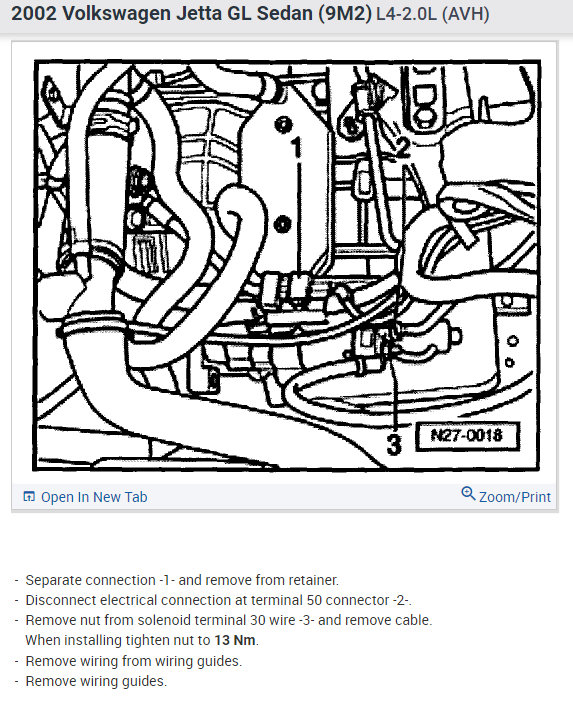 2002 Volkswagen Jetta GL Sedan (9M2) L4-2.0L (AVH)

1

2

3

N27-0018

Open In New Tab

Zoom/Print

- Separate connection -1- and remove from retainer.
- Disconnect electrical connection at terminal 50 connector -2-.
- Remove nut from solenoid terminal 30 wire -3- and remove cable. When installing tighten nut to 13 Nm.
- Remove wiring from wiring guides.
- Remove wiring guides.