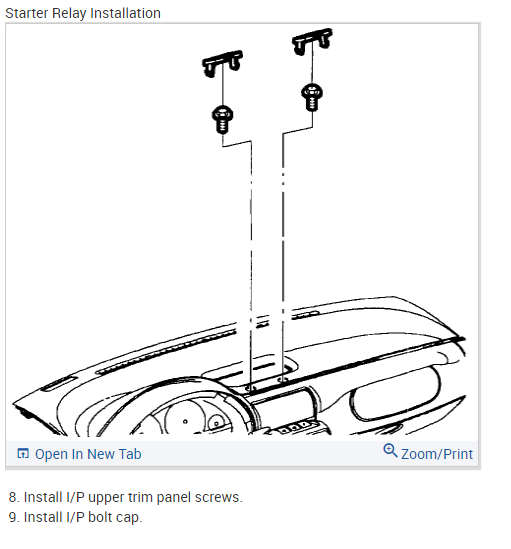 Starter Relay Installation

Open In New Tab

Zoom/Print

8. Install I/P upper trim panel screws.
9. Install I/P bolt cap.