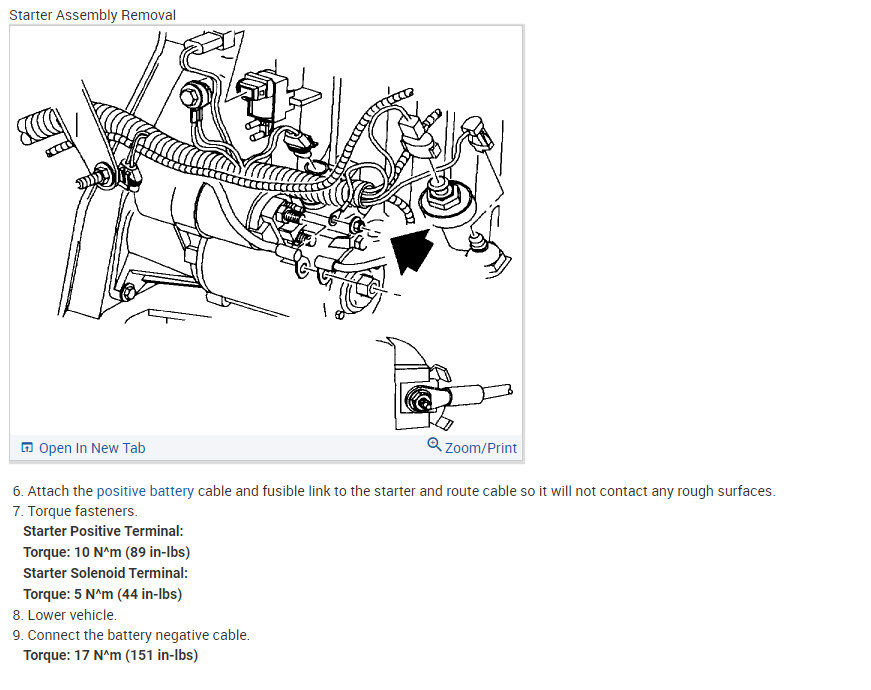 Starter Assembly Removal

Open In New Tab

Zoom/Print

6. Attach the positive battery cable and fusible link to the starter and route cable so it will not contact any rough surfaces.
7. Torque fasteners.
Starter Positive Terminal:
Torque: 10 N^m (89 in-lbs)
Starter Solenoid Terminal:
Torque: 5 N^m (44 in-lbs)
8. Lower vehicle.
9. Connect the battery negative cable.
Torque: 17 N^m (151 in-lbs)