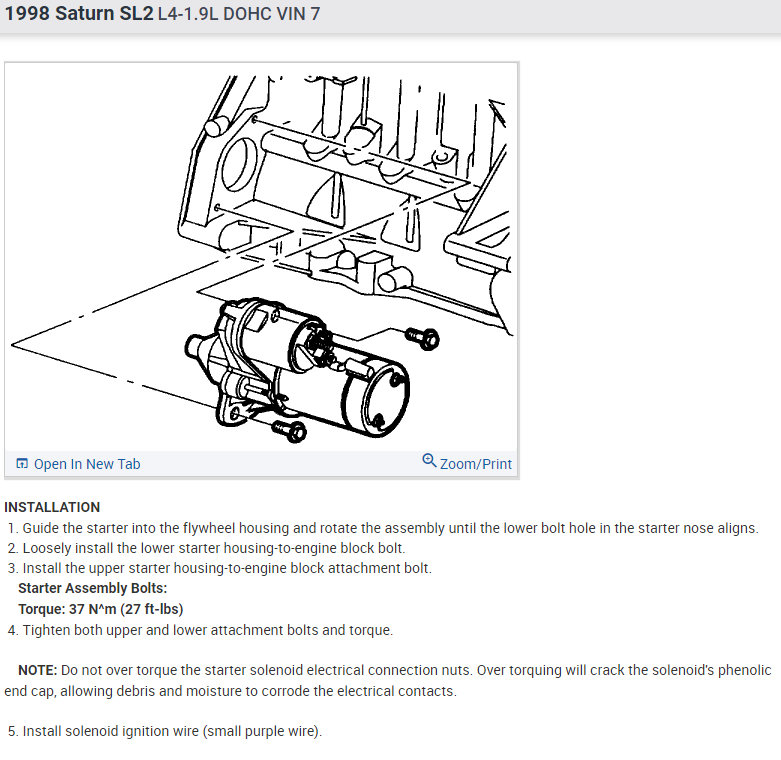 1998 Saturn SL2 L4-1.9L DOHC VIN 7

Open In New Tab

Zoom/Print

INSTALLATION

1. Guide the starter into the flywheel housing and rotate the assembly until the lower bolt hole in the starter nose aligns.
2. Loosely install the lower starter housing-to-engine block bolt.
3. Install the upper starter housing-to-engine block attachment bolt.
Starter Assembly Bolts:
Torque: 37 N^m (27 ft-lbs)
4. Tighten both upper and lower attachment bolts and torque.

NOTE: Do not over torque the starter solenoid electrical connection nuts. Over torquing will crack the solenoid's phenolic end cap, allowing debris and moisture to corrode the electrical contacts.

5. Install solenoid ignition wire (small purple wire).