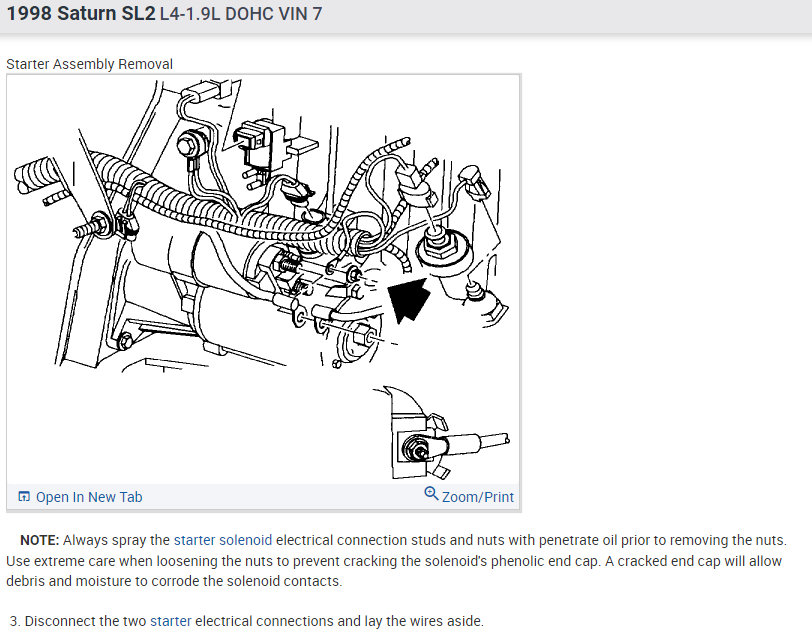 1998 Saturn SL2 L4-1.9L DOHC VIN 7

Starter Assembly Removal

Open In New Tab

Zoom/Print

NOTE: Always spray the starter solenoid electrical connection studs and nuts with penetrate oil prior to removing the nuts. Use extreme care when loosening the nuts to prevent cracking the solenoid's phenolic end cap. A cracked end cap will allow debris and moisture to corrode the solenoid contacts.

3. Disconnect the two starter electrical connections and lay the wires aside.