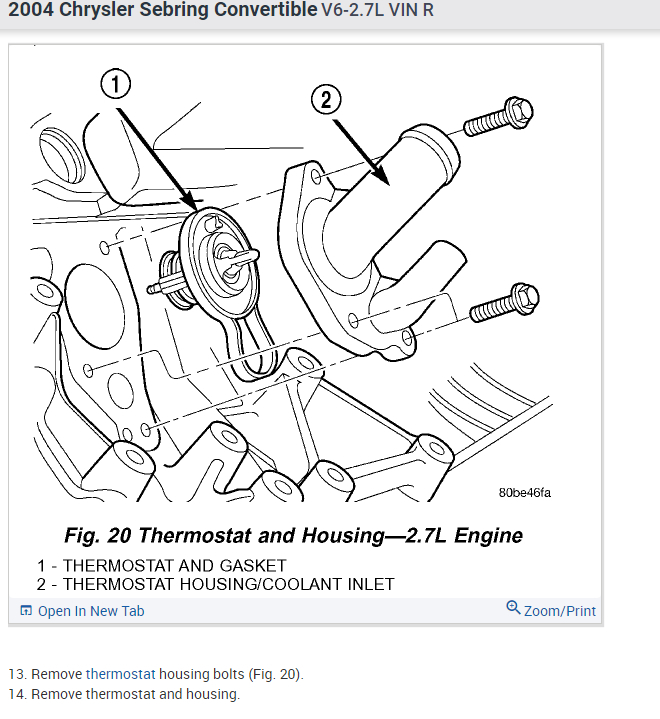 2004 Chrysler Sebring Convertible V6-2.7L VIN R

1

2

80be46fa

Fig. 20 Thermostat and Housing—2.7L Engine

1 - THERMOSTAT AND GASKET
2 - THERMOSTAT HOUSING/COOLANT INLET

Open In New Tab

Zoom/Print

13. Remove thermostat housing bolts (Fig. 20).
14. Remove thermostat and housing.