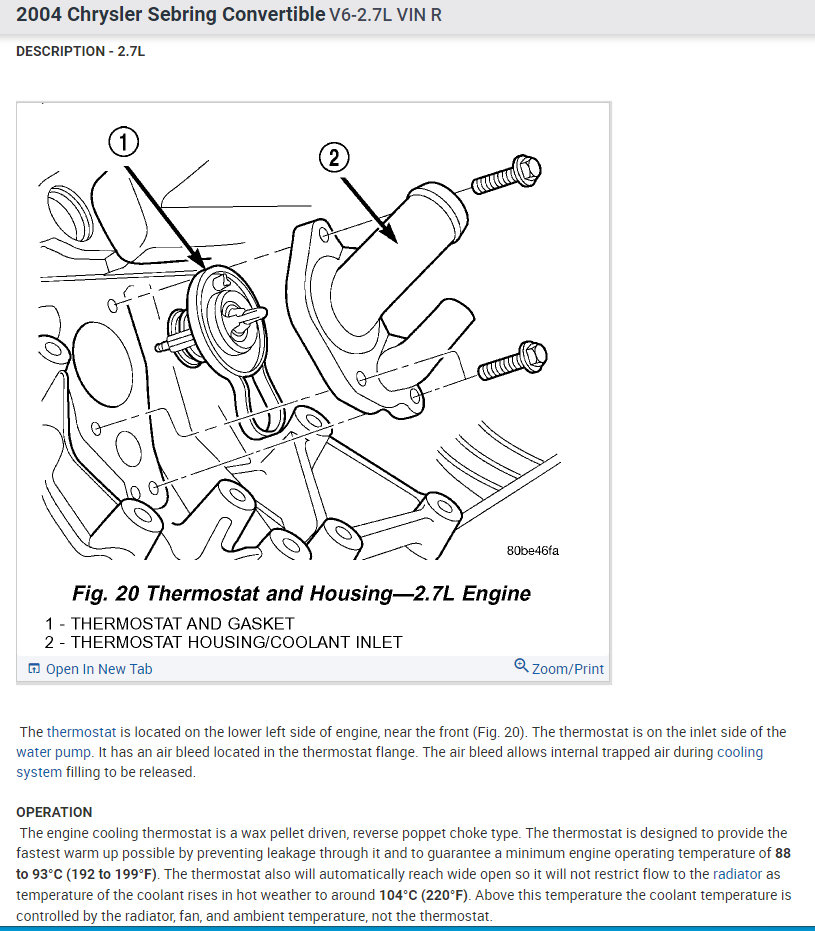 2004 Chrysler Sebring Convertible V6-2.7L VIN R

DESCRIPTION - 2.7L

1

2

80be46fa

Fig. 20 Thermostat and Housing—2.7L Engine

1 - THERMOSTAT AND GASKET
2 - THERMOSTAT HOUSING/COOLANT INLET

Open In New Tab

Zoom/Print

The thermostat is located on the lower left side of engine, near the front (Fig. 20). The thermostat is on the inlet side of the water pump. It has an air bleed located in the thermostat flange. The air bleed allows internal trapped air during cooling system filling to be released.

OPERATION
The engine cooling thermostat is a wax pellet driven, reverse poppet choke type. The thermostat is designed to provide the fastest warm up possible by preventing leakage through it and to guarantee a minimum engine operating temperature of 88 to 93°C (192 to 199°F). The thermostat also will automatically reach wide open so it will not restrict flow to the radiator as temperature of the coolant rises in hot weather to around 104°C (220°F). Above this temperature the coolant temperature is controlled by the radiator, fan, and ambient temperature, not the thermostat.