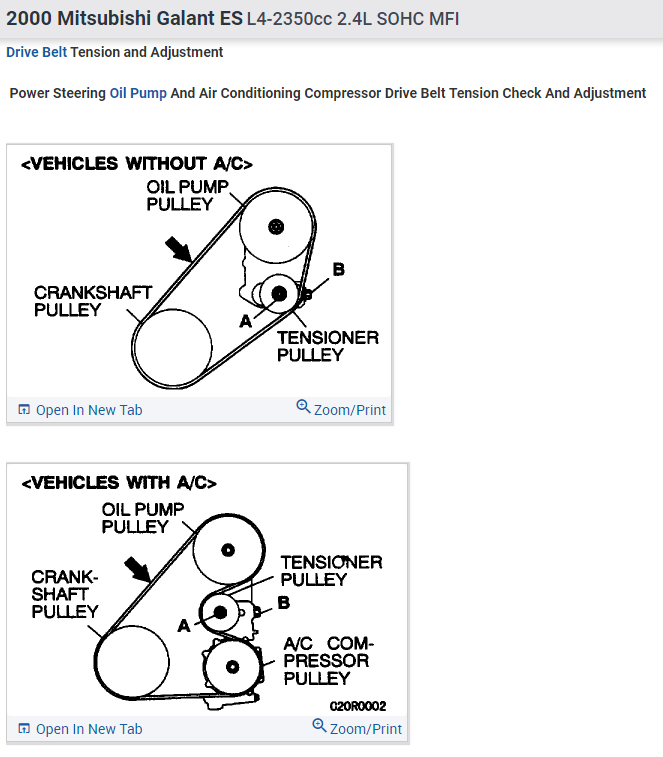 2000 Mitsubishi Galant ES L4-2350cc 2.4L SOHC MFI

Drive Belt Tension and Adjustment

Power Steering Oil Pump And Air Conditioning Compressor Drive Belt Tension Check And Adjustment

<VEHICLES WITHOUT A/C>
OIL PUMP PULLEY
CRANKSHAFT PULLEY
B
A
TENSIONER PULLEY

Open In New Tab
Zoom/Print

<VEHICLES WITH A/C>
OIL PUMP PULLEY
CRANK-SHAFT PULLEY
TENSIONER PULLEY
B
A
A/C COM-PRESSOR PULLEY
020R0002

Open In New Tab
Zoom/Print