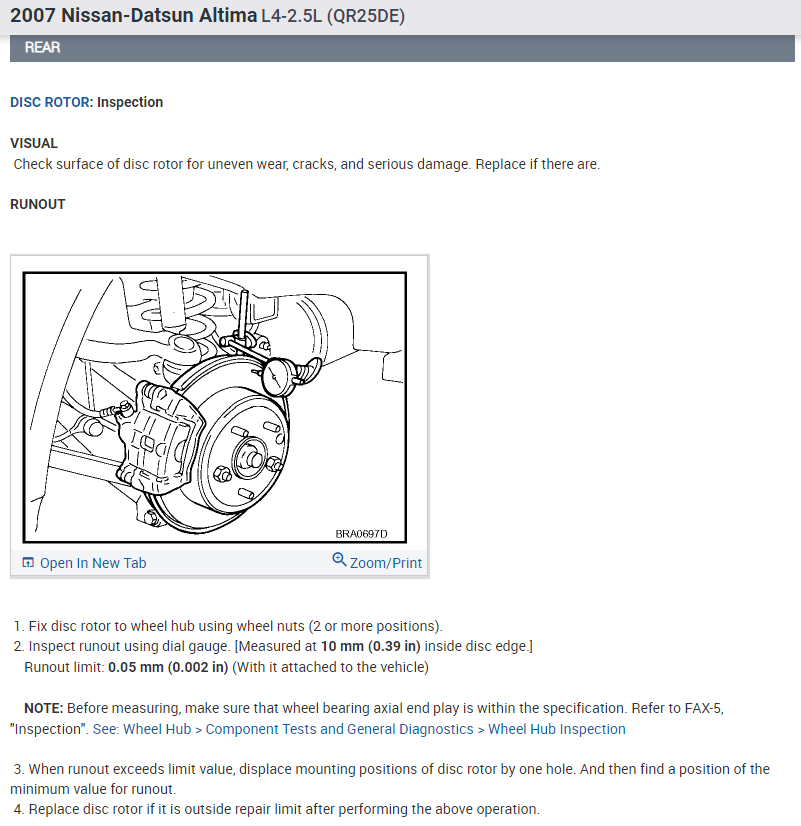 2007 Nissan-Datsun Altima L4-2.5L (QR25DE)

REAR

DISC ROTOR: Inspection

VISUAL

Check surface of disc rotor for uneven wear, cracks, and serious damage. Replace if there are.

RUNOUT

BRA0697D

Open In New Tab

Zoom/Print

1. Fix disc rotor to wheel hub using wheel nuts (2 or more positions).
2. Inspect runout using dial gauge. [Measured at 10 mm (0.39 in) inside disc edge.]
Runout limit: 0.05 mm (0.002 in) (With it attached to the vehicle)

NOTE: Before measuring, make sure that wheel bearing axial end play is within the specification. Refer to FAX-5, "Inspection". See: Wheel Hub > Component Tests and General Diagnostics > Wheel Hub Inspection

3. When runout exceeds limit value, displace mounting positions of disc rotor by one hole. And then find a position of the minimum value for runout.
4. Replace disc rotor if it is outside repair limit after performing the above operation.