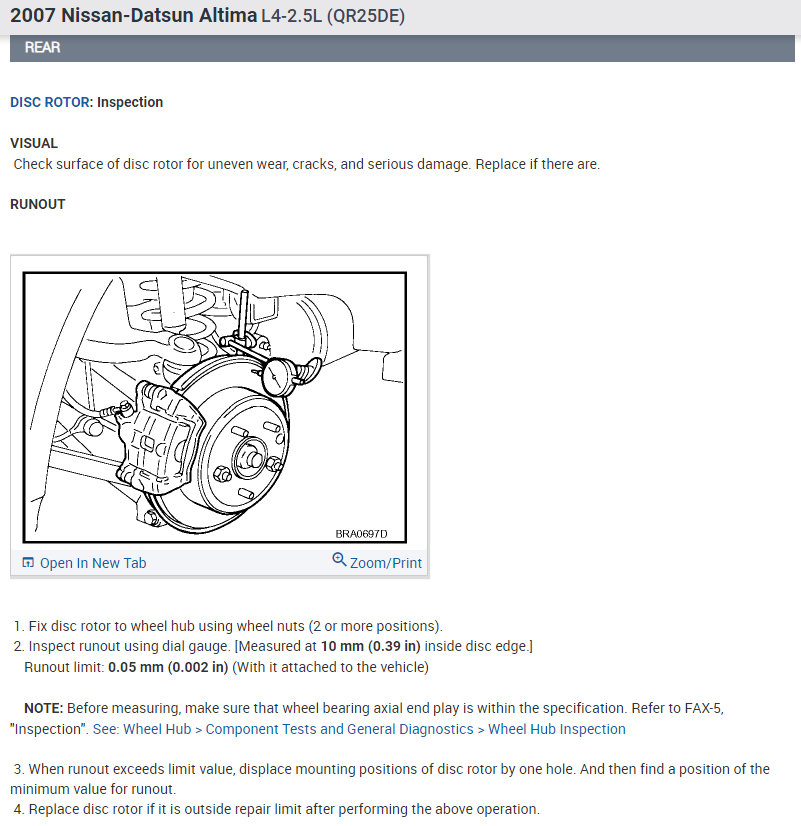 2007 Nissan-Datsun Altima L4-2.5L (QR25DE)

REAR

DISC ROTOR: Inspection

VISUAL
Check surface of disc rotor for uneven wear, cracks, and serious damage. Replace if there are.

RUNOUT

BRA0697D

Open In New Tab

Zoom/Print

1. Fix disc rotor to wheel hub using wheel nuts (2 or more positions).
2. Inspect runout using dial gauge. [Measured at 10 mm (0.39 in) inside disc edge.]
Runout limit: 0.05 mm (0.002 in) (With it attached to the vehicle)

NOTE: Before measuring, make sure that wheel bearing axial end play is within the specification. Refer to FAX-5, "Inspection". See: Wheel Hub > Component Tests and General Diagnostics > Wheel Hub Inspection

3. When runout exceeds limit value, displace mounting positions of disc rotor by one hole. And then find a position of the minimum value for runout.
4. Replace disc rotor if it is outside repair limit after performing the above operation.