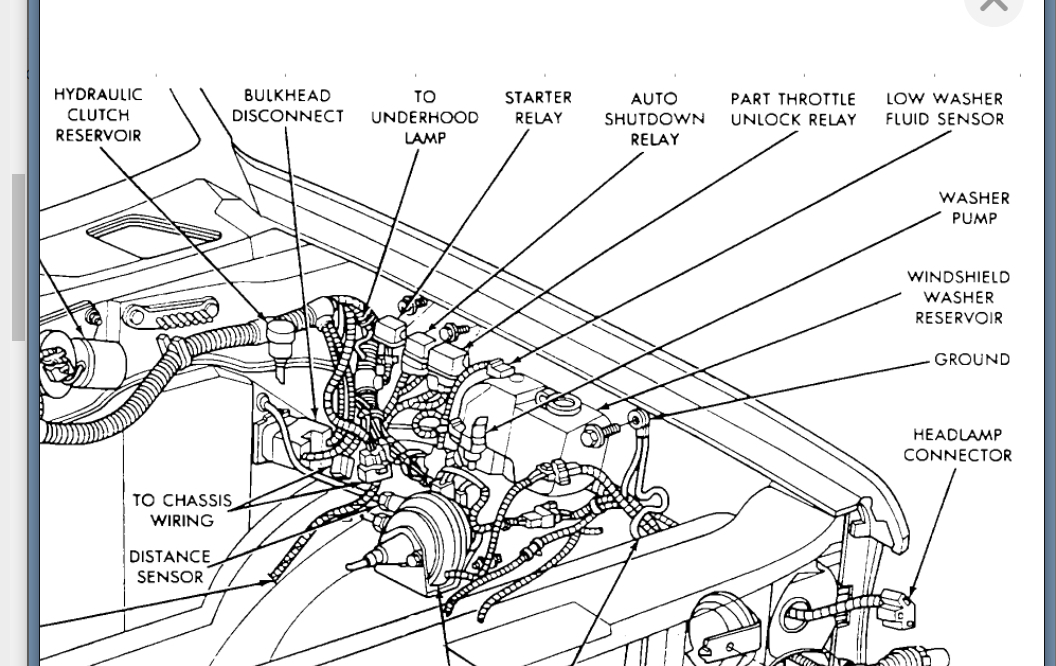 HYDRAULIC CLUTCH RESERVOIR

BULKHEAD DISCONNECT

TO UNDERHOOD LAMP

STARTER RELAY

AUTO SHUTDOWN RELAY

PART THROTTLE UNLOCK RELAY

LOW WASHER FLUID SENSOR

WASHER PUMP

WINDSHIELD WASHER RESERVOIR

GROUND

HEADLAMP CONNECTOR

TO CHASSIS WIRING

DISTANCE SENSOR