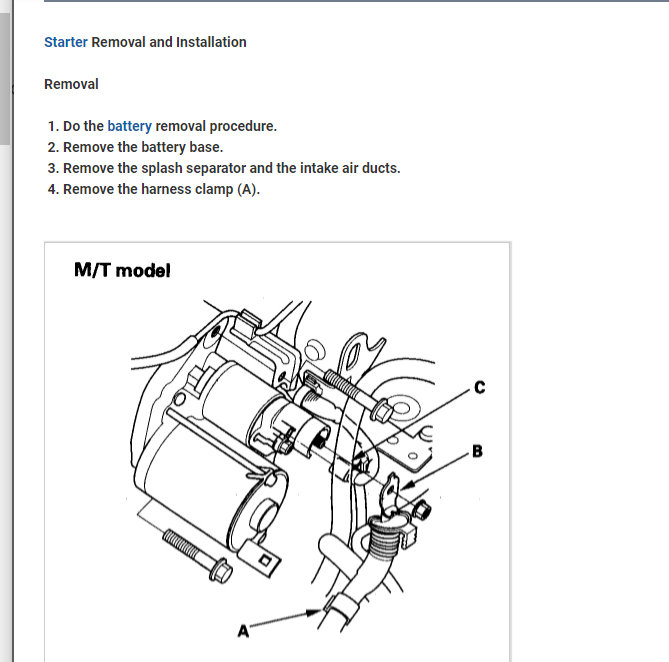 Starter Removal and Installation

Removal

1. Do the battery removal procedure.
2. Remove the battery base.
3. Remove the splash separator and the intake air ducts.
4. Remove the harness clamp (A).

M/T model

C

B

A