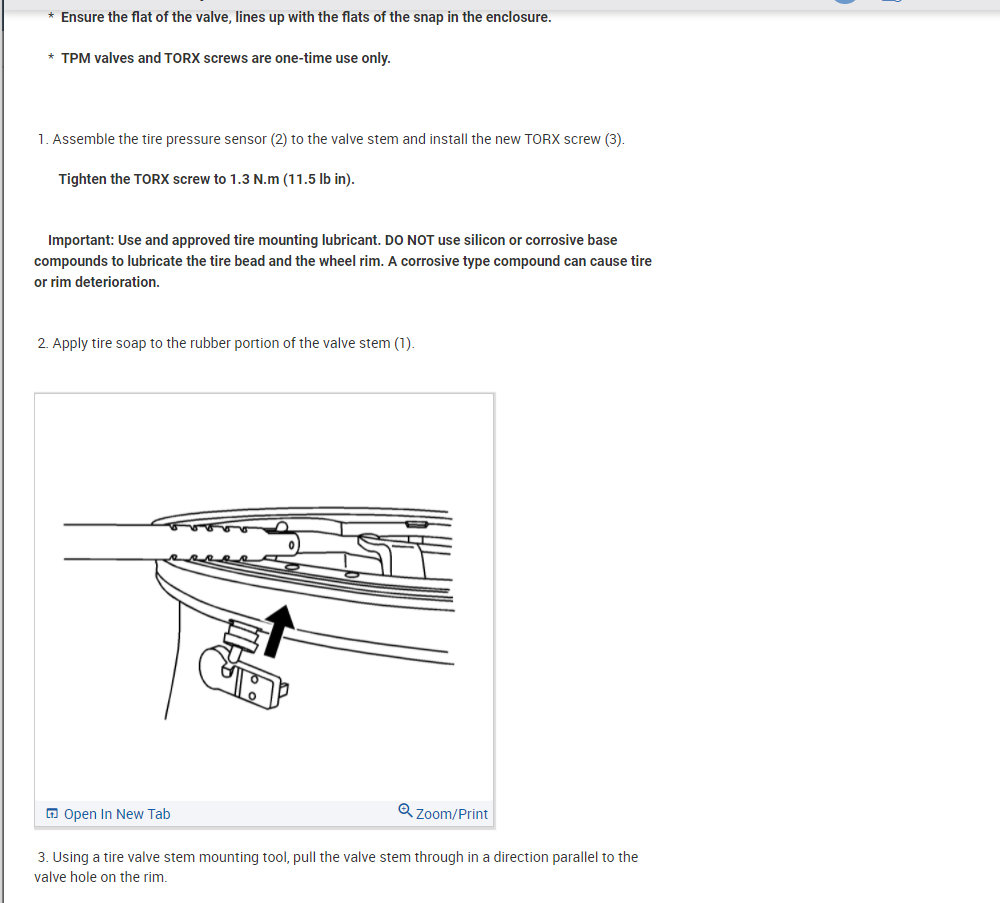 * Ensure the flat of the valve, lines up with the flats of the snap in the enclosure.

* TPM valves and TORX screws are one-time use only.

1. Assemble the tire pressure sensor (2) to the valve stem and install the new TORX screw (3).

Tighten the TORX screw to 1.3 N.m (11.5 lb in).

Important: Use and approved tire mounting lubricant. DO NOT use silicon or corrosive base compounds to lubricate the tire bead and the wheel rim. A corrosive type compound can cause tire or rim deterioration.

2. Apply tire soap to the rubber portion of the valve stem (1).

Open In New Tab

Zoom/Print

3. Using a tire valve stem mounting tool, pull the valve stem through in a direction parallel to the valve hole on the rim.