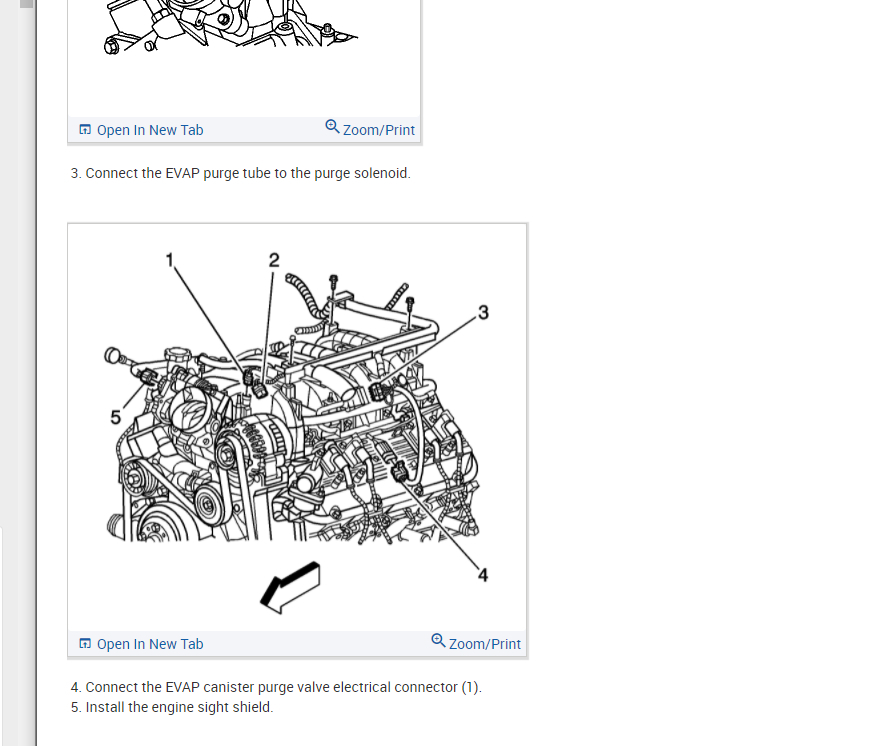 Open In New Tab
Zoom/Print

3. Connect the EVAP purge tube to the purge solenoid.

1
2
3
5
4

Open In New Tab
Zoom/Print

4. Connect the EVAP canister purge valve electrical connector (1).
5. Install the engine sight shield.