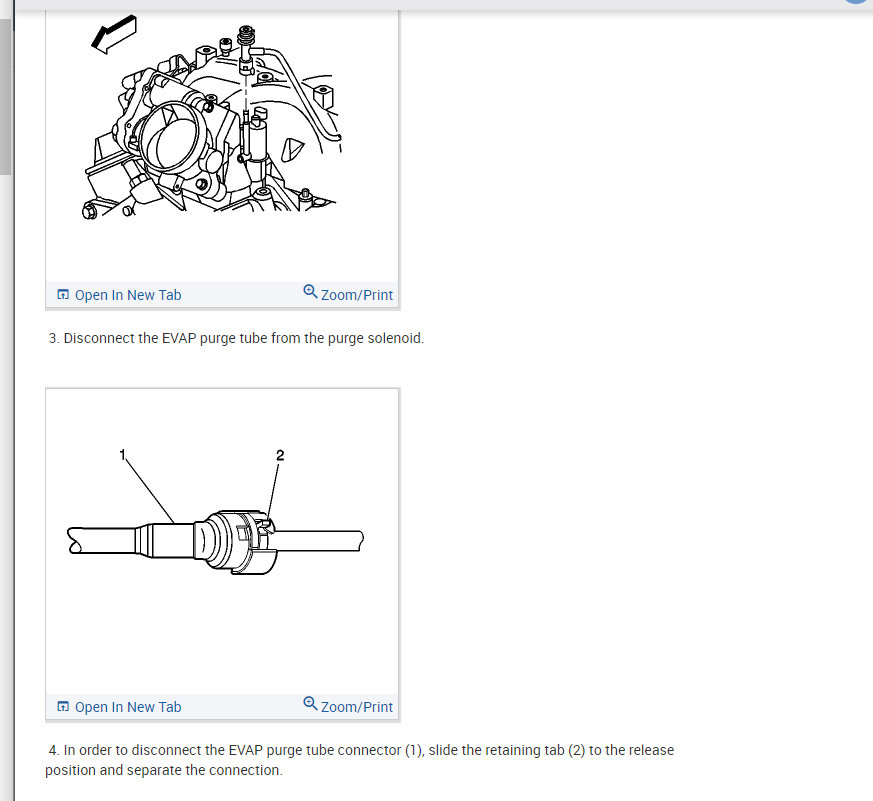 Open In New Tab
Zoom/Print

3. Disconnect the EVAP purge tube from the purge solenoid.

1
2

Open In New Tab
Zoom/Print

4. In order to disconnect the EVAP purge tube connector (1), slide the retaining tab (2) to the release position and separate the connection.