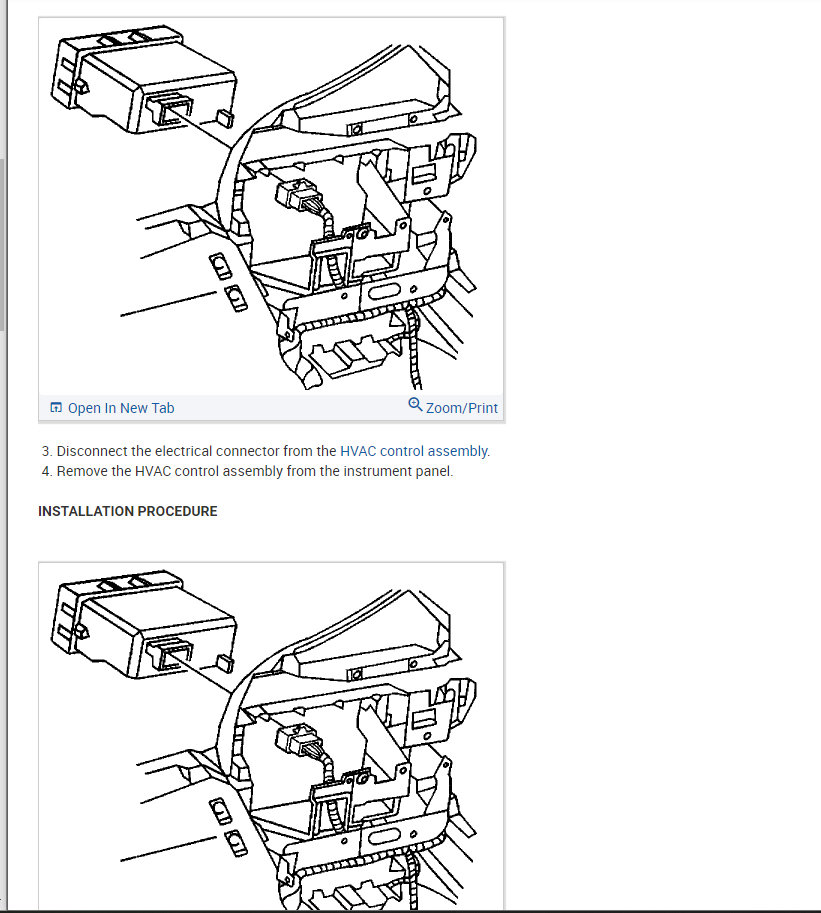 Open In New Tab

Zoom/Print

3. Disconnect the electrical connector from the HVAC control assembly.
4. Remove the HVAC control assembly from the instrument panel.

INSTALLATION PROCEDURE