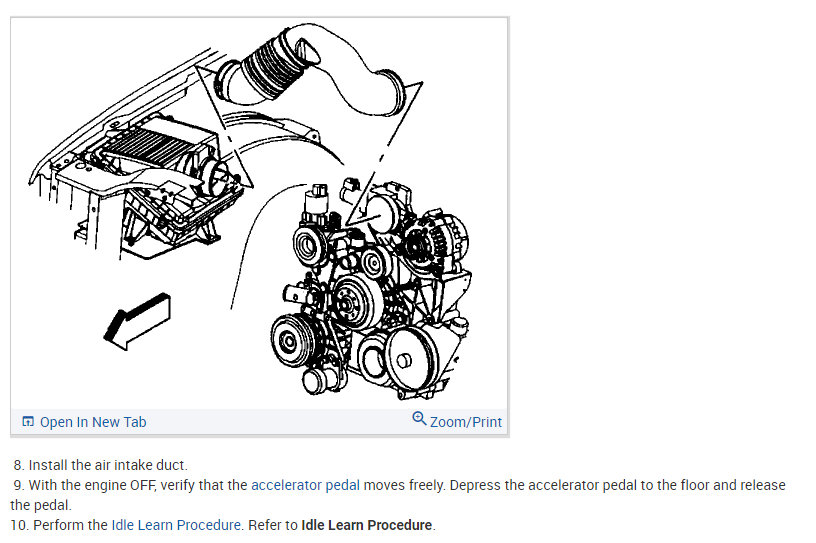 Open In New Tab

Zoom/Print

8. Install the air intake duct.

9. With the engine OFF, verify that the accelerator pedal moves freely. Depress the accelerator pedal to the floor and release the pedal.

10. Perform the Idle Learn Procedure. Refer to Idle Learn Procedure.