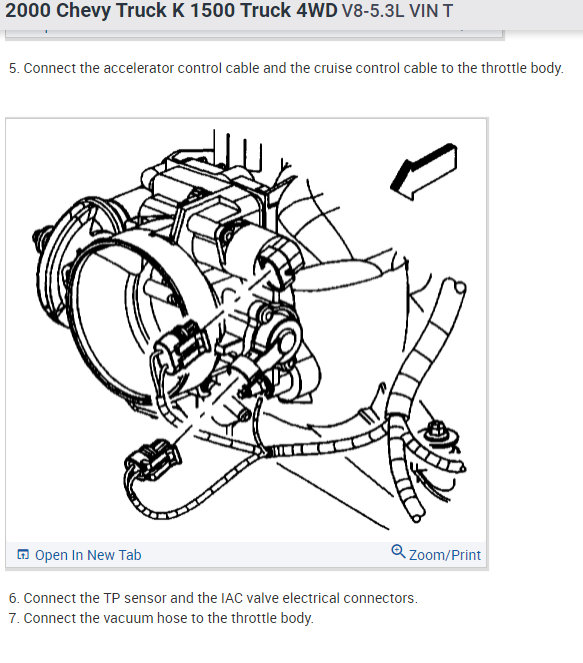 2000 Chevy Truck K 1500 Truck 4WD V8-5.3L VIN T

5. Connect the accelerator control cable and the cruise control cable to the throttle body.

Open In New Tab
Zoom/Print

6. Connect the TP sensor and the IAC valve electrical connectors.
7. Connect the vacuum hose to the throttle body.