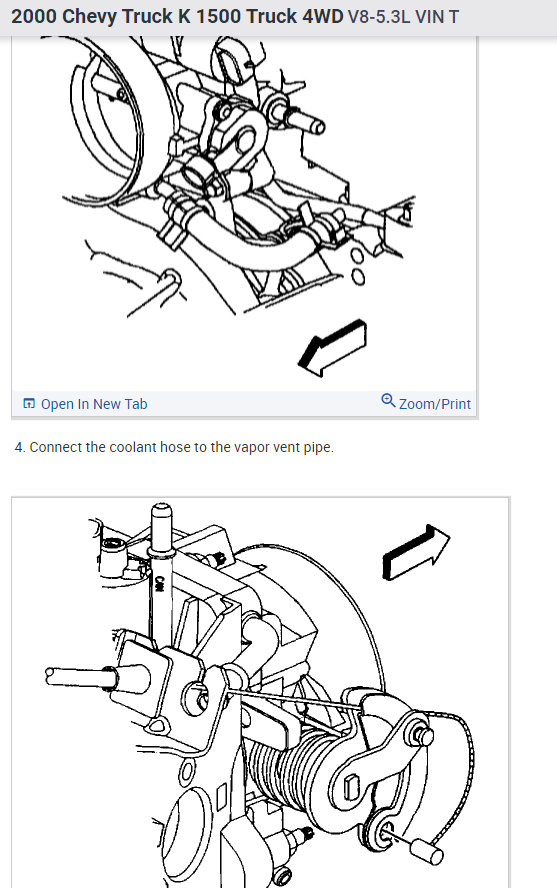 2000 Chevy Truck K 1500 Truck 4WD V8-5.3L VIN T

Open In New Tab

Zoom/Print

4. Connect the coolant hose to the vapor vent pipe.