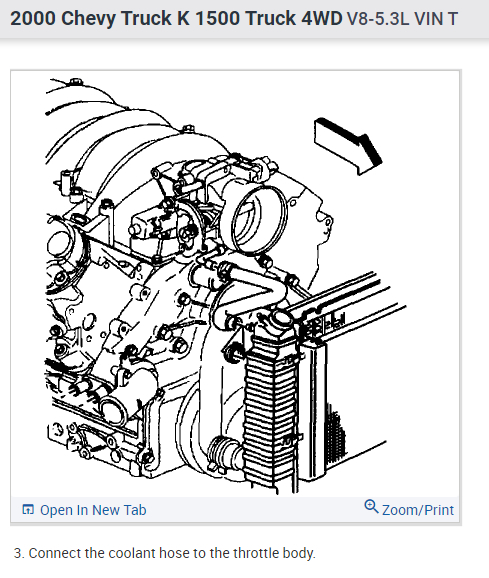 2000 Chevy Truck K 1500 Truck 4WD V8-5.3L VIN T

Open In New Tab

Zoom/Print

3. Connect the coolant hose to the throttle body.