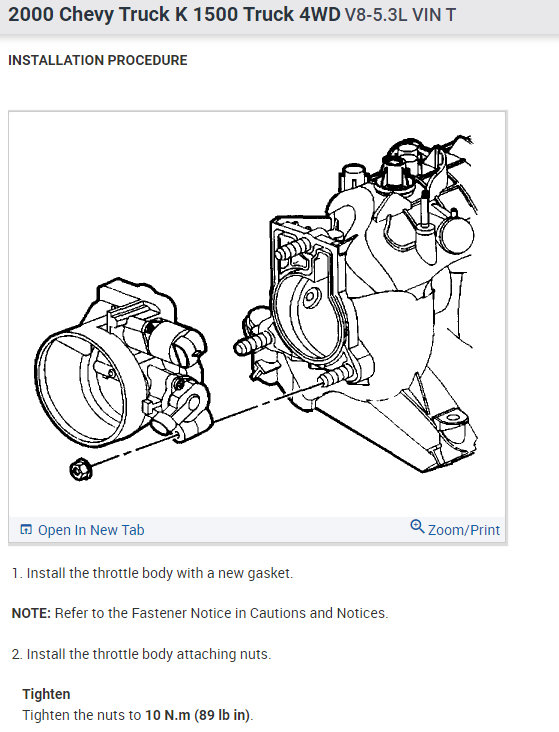 2000 Chevy Truck K 1500 Truck 4WD V8-5.3L VIN T

INSTALLATION PROCEDURE

Open In New Tab

Zoom/Print

1. Install the throttle body with a new gasket.

NOTE: Refer to the Fastener Notice in Cautions and Notices.

2. Install the throttle body attaching nuts.

Tighten
Tighten the nuts to 10 N.m (89 lb in).