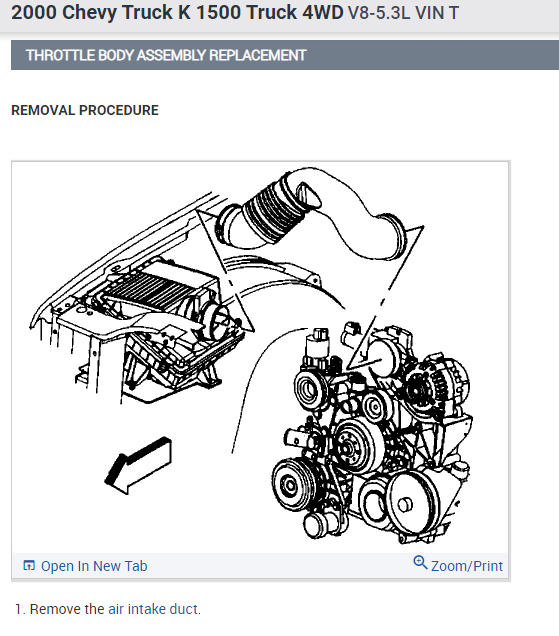 2000 Chevy Truck K 1500 Truck 4WD V8-5.3L VIN T

THROTTLE BODY ASSEMBLY REPLACEMENT

REMOVAL PROCEDURE

Open In New Tab

Zoom/Print

1. Remove the air intake duct.