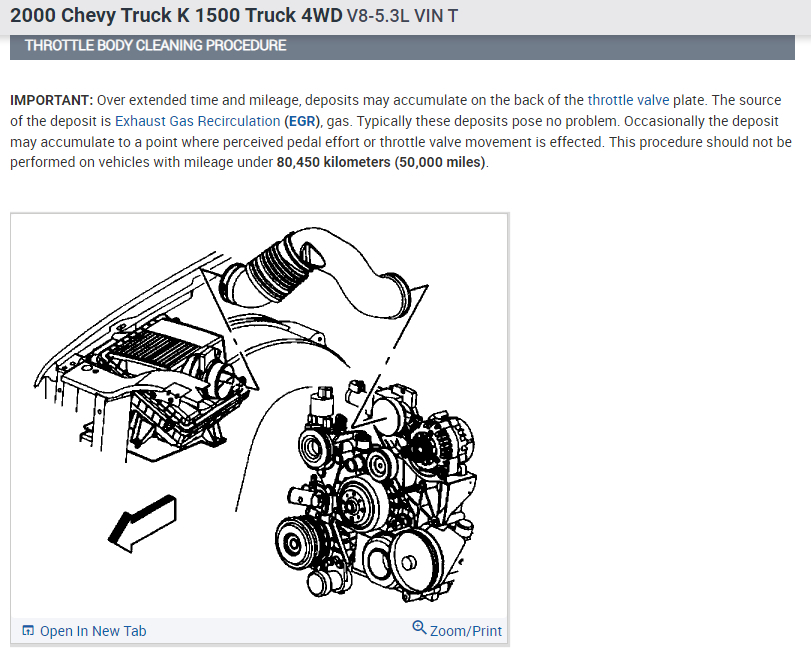 2000 Chevy Truck K 1500 Truck 4WD V8-5.3L VIN T

THROTTLE BODY CLEANING PROCEDURE

IMPORTANT: Over extended time and mileage, deposits may accumulate on the back of the throttle valve plate. The source of the deposit is Exhaust Gas Recirculation (EGR), gas. Typically these deposits pose no problem. Occasionally the deposit may accumulate to a point where perceived pedal effort or throttle valve movement is effected. This procedure should not be performed on vehicles with mileage under 80,450 kilometers (50,000 miles).

Open In New Tab

Zoom/Print