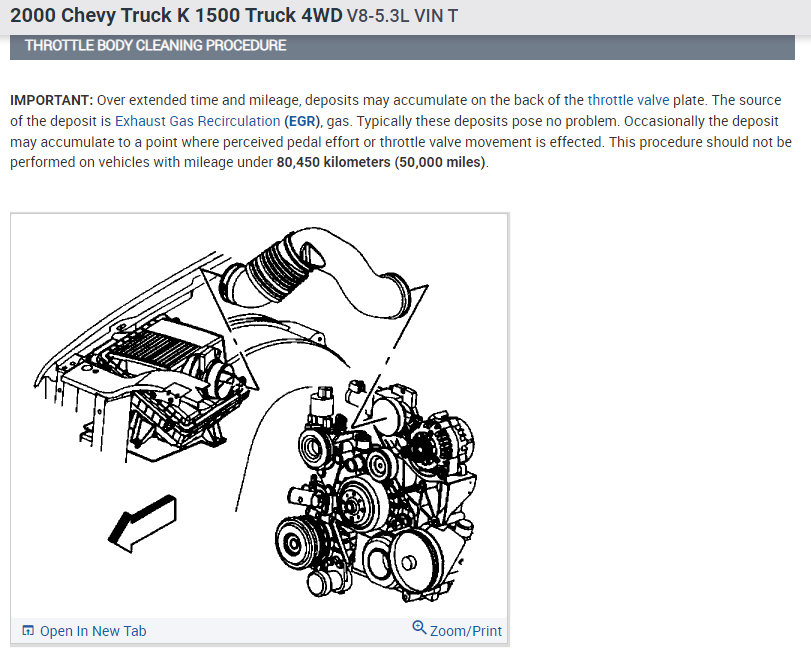 2000 Chevy Truck K 1500 Truck 4WD V8-5.3L VIN T

THROTTLE BODY CLEANING PROCEDURE

IMPORTANT: Over extended time and mileage, deposits may accumulate on the back of the throttle valve plate. The source of the deposit is Exhaust Gas Recirculation (EGR), gas. Typically these deposits pose no problem. Occasionally the deposit may accumulate to a point where perceived pedal effort or throttle valve movement is effected. This procedure should not be performed on vehicles with mileage under 80,450 kilometers (50,000 miles).

Open In New Tab

Zoom/Print