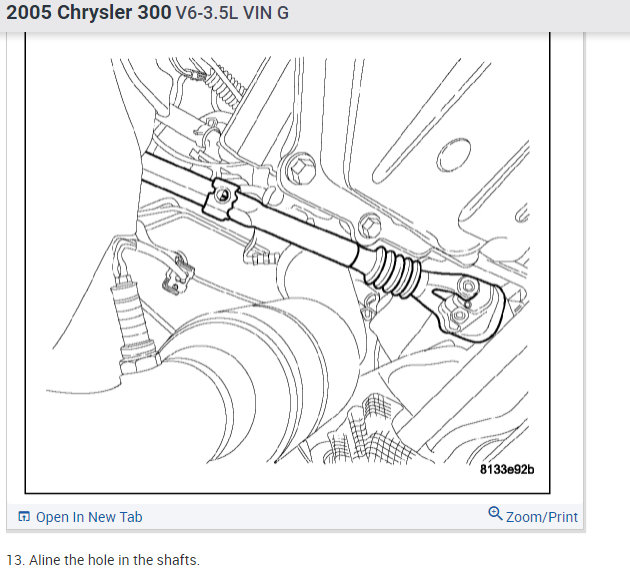 2005 Chrysler 300 V6-3.5L VIN G

8133e92b

Open In New Tab

Zoom/Print

13. Aline the hole in the shafts.