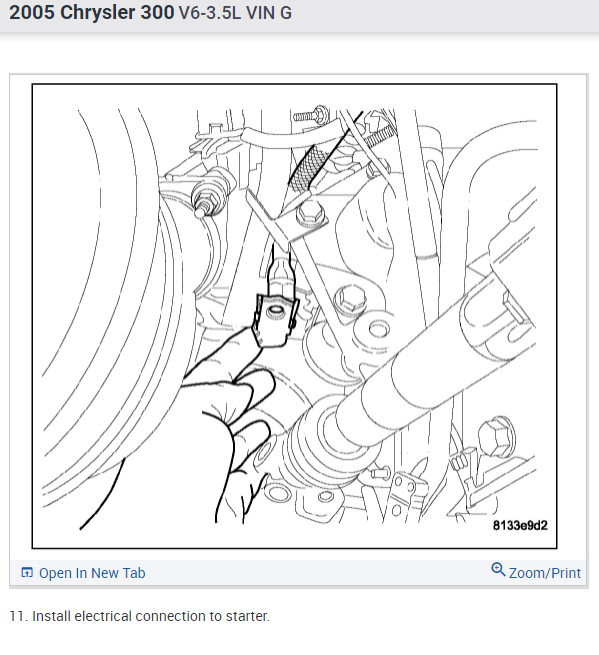 2005 Chrysler 300 V6-3.5L VIN G

8133e9d2

Open In New Tab

Zoom/Print

11. Install electrical connection to starter.