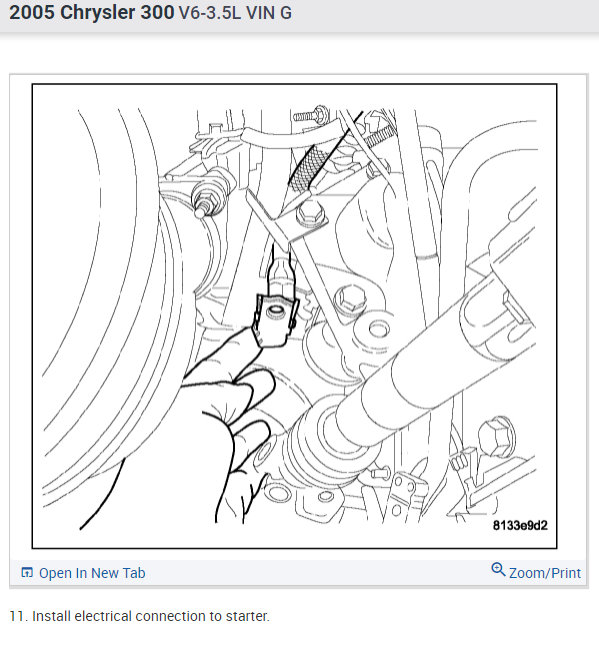 2005 Chrysler 300 V6-3.5L VIN G

8133e9d2

Open In New Tab

Zoom/Print

11. Install electrical connection to starter.